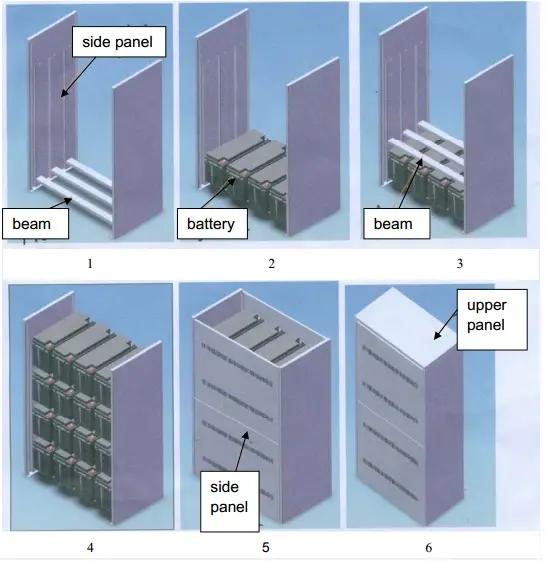 side panel

beam

1

battery

2

beam

3

4

side panel

5

upper panel

6